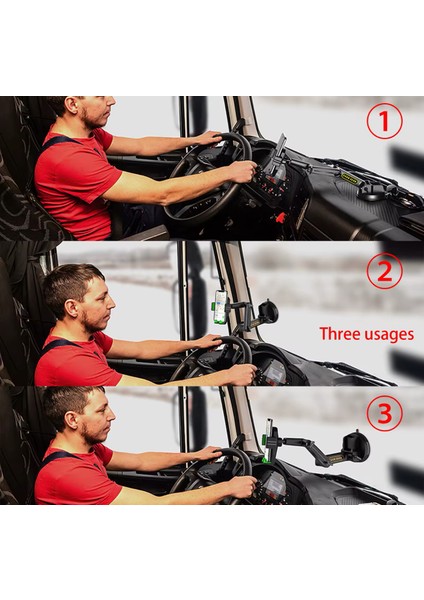 1

2

Three usages

3