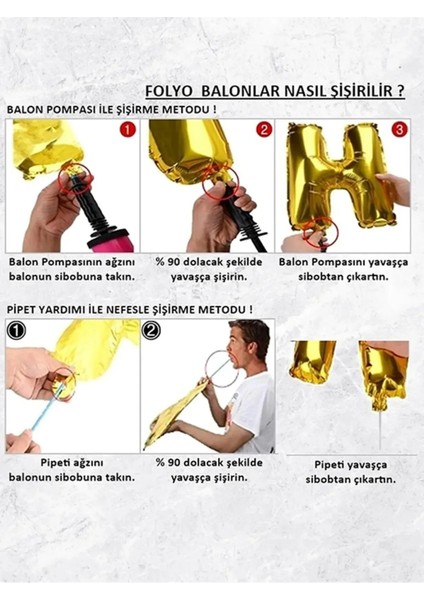 FOLYO BALONLAR NASIL ŞİŞİRİLİR ?

BALON POMPASI İLE ŞİŞİRME METODU !

1

2

3

Balon Pompasının ağzını balonun sibobuna takın.

% 90 dolacak şekilde yavaşça şişirin.

Balon Pompasını yavaşça sibobtan çıkartın.

PİPET YARDIMI İLE NEFESLE ŞİŞİRME METODU !

1

2

Pipeti ağzını balonun sibobuna takın.

% 90 dolacak şekilde yavaşça şişirin.

Pipeti yavaşça sibobtan çıkartın.