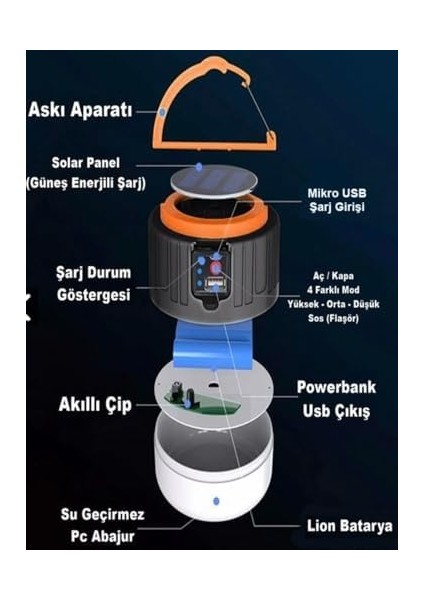 Askı Aparatı

Solar Panel (Güneş Enerjili Şarj)

Mikro USB Şarj Girişi

Şarj Durum Göstergesi

Aç / Kapa 4 Farklı Mod Yüksek - Orta - Düşük Sos (Flaşör)

Akıllı Çip

Powerbank Usb Çıkış

Su Geçirmez Pc Abajur

Lion Batarya