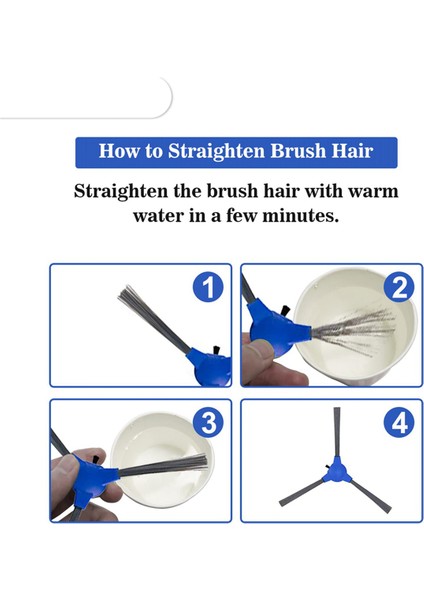 How to Straighten Brush Hair

Straighten the brush hair with warm water in a few minutes.

1

2

3

4