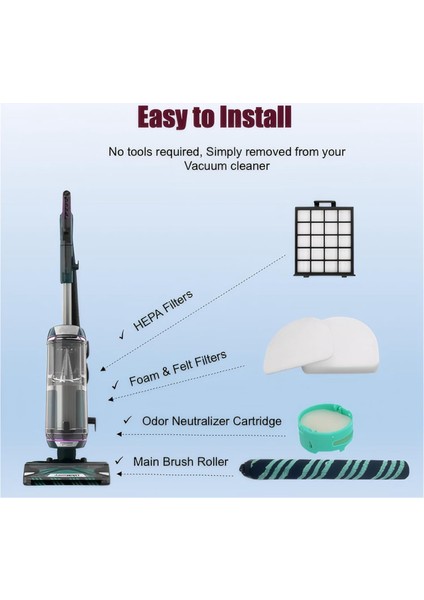 Easy to Install

No tools required, Simply removed from your Vacuum cleaner

✓ HEPA Filters

✓ Foam & Felt Filters

✓ Odor Neutralizer Cartridge

✓ Main Brush Roller