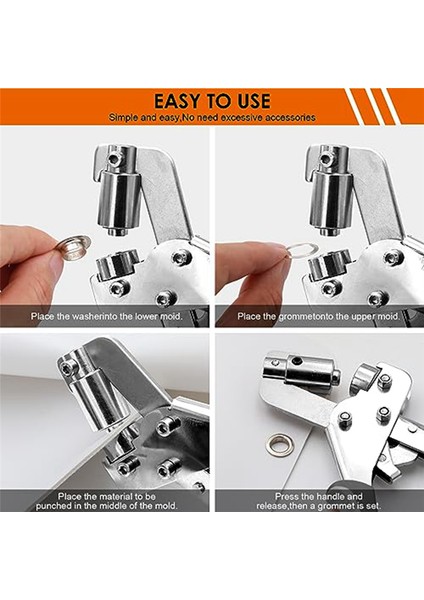 EASY TO USE

Simple and easy,No need excessive accessories

Place the washerinto the lower mold.

Place the grommetonto the upper mold.

Place the material to be punched in the middle of the mold.

Press the handle and release,then a grommet is set.