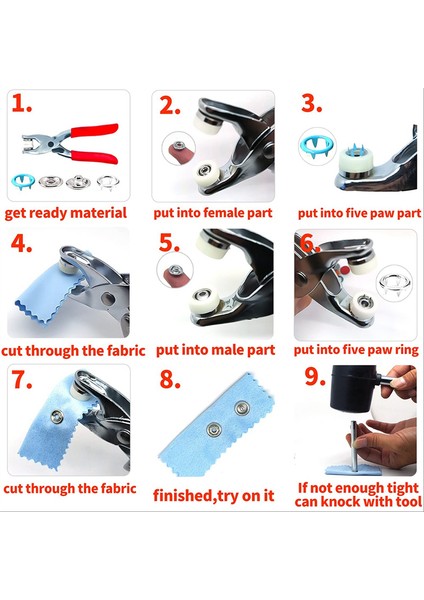 1.
get ready material

2.
put into female part

3.
put into five paw part

4.
cut through the fabric

5.
put into male part

6.
put into five paw ring

7.
cut through the fabric

8.
finished,try on it

9.
If not enough tight can knock with tool