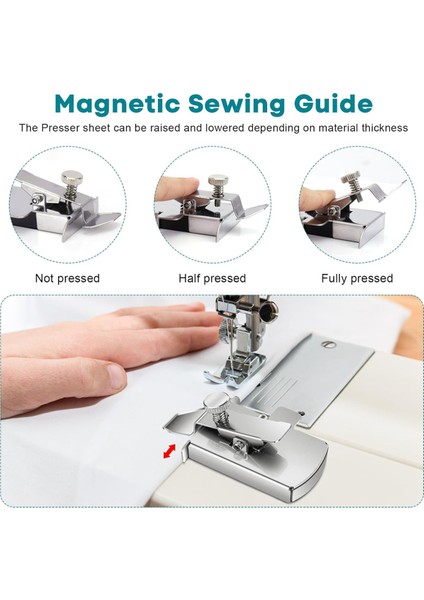 Magnetic Sewing Guide

The Presser sheet can be raised and lowered depending on material thickness

Not pressed

Half pressed

Fully pressed