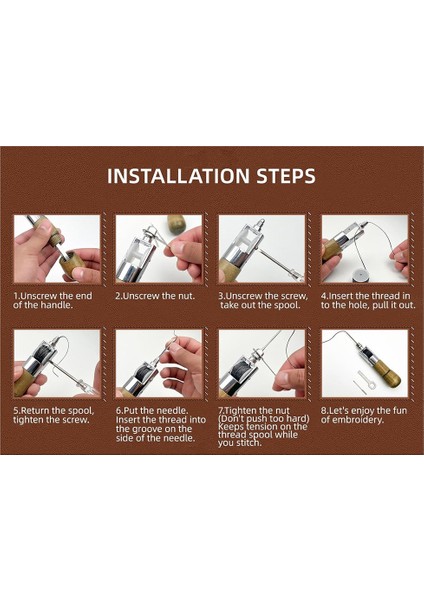 INSTALLATION STEPS

1.Unscrew the end of the handle.

2.Unscrew the nut.

3.Unscrew the screw, take out the spool.

4.Insert the thread in to the hole, pull it out.

5.Return the spool, tighten the screw.

6.Put the needle. Insert the thread into the groove on the side of the needle.

7.Tighten the nut (Don't push too hard) Keeps tension on the thread spool while you stitch.

8.Let's enjoy the fun of embroidery.