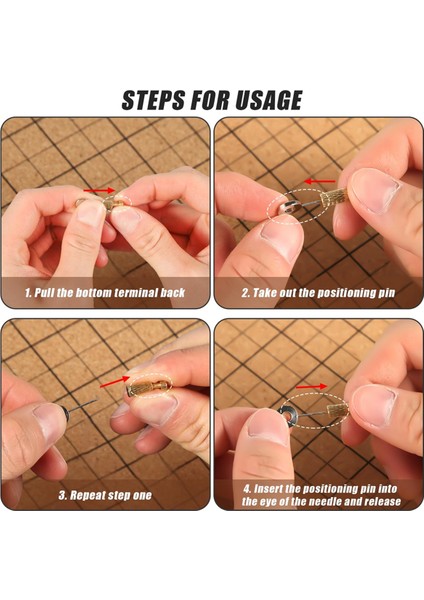 STEPS FOR USAGE

1. Pull the bottom terminal back

2. Take out the positioning pin

3. Repeat step one

4. Insert the positioning pin into the eye of the needle and release