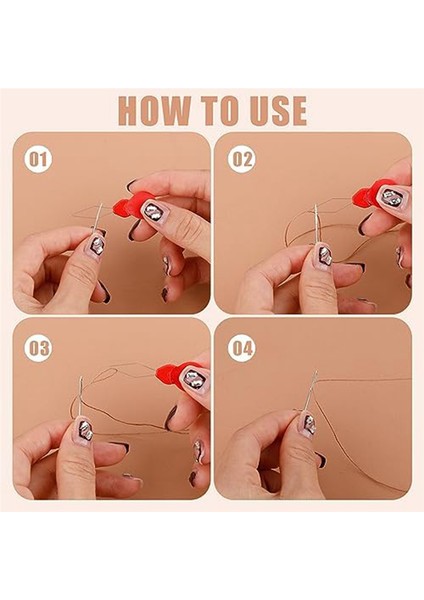 HOW TO USE

01

02

03

04