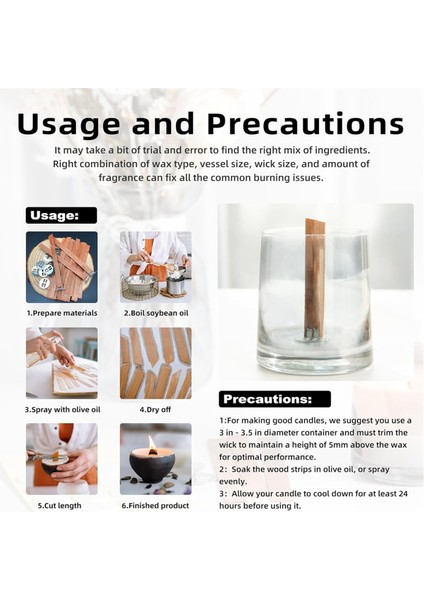 Usage and Precautions

It may take a bit of trial and error to find the right mix of ingredients. Right combination of wax type, vessel size, wick size, and amount of fragrance can fix all the common burning issues.

Usage:

1.Prepare materials

2.Boil soybean oil

3.Spray with olive oil

4.Dry off

5.Cut length

6.Finished product

Precautions:

1:For making good candles, we suggest you use a 3 in - 3.5 in diameter container and must trim the wick to maintain a height of 5mm above the wax for optimal performance.
2: Soak the wood strips in olive oil, or spray evenly.
3: Allow your candle to cool down for at least 24 hours before using it.