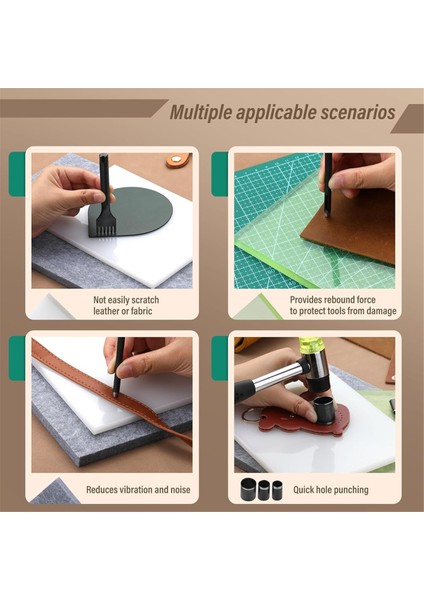 Multiple applicable scenarios

Not easily scratch leather or fabric

Provides rebound force to protect tools from damage

Reduces vibration and noise

Quick hole punching