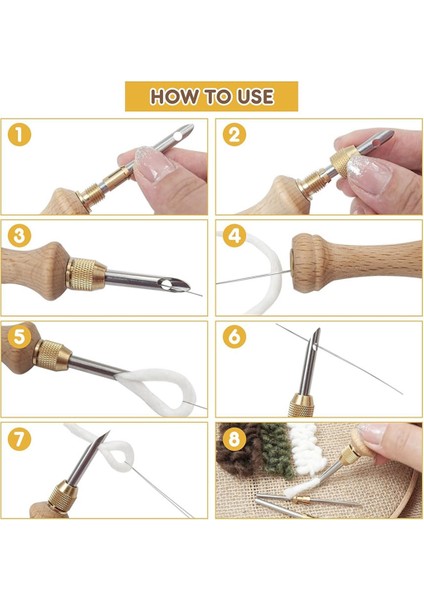 HOW TO USE

1

2

3

4

5

6

7

8