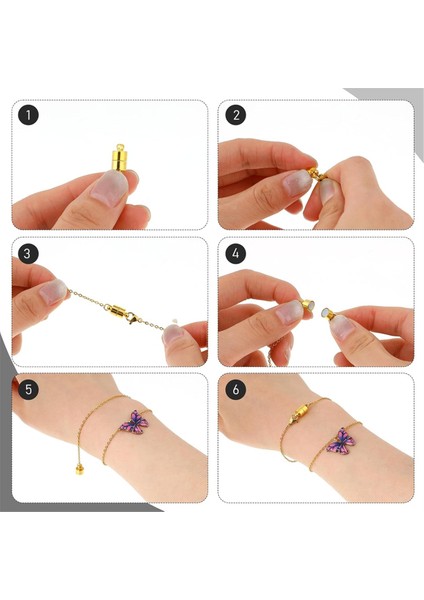 1

2

3

4

5

6