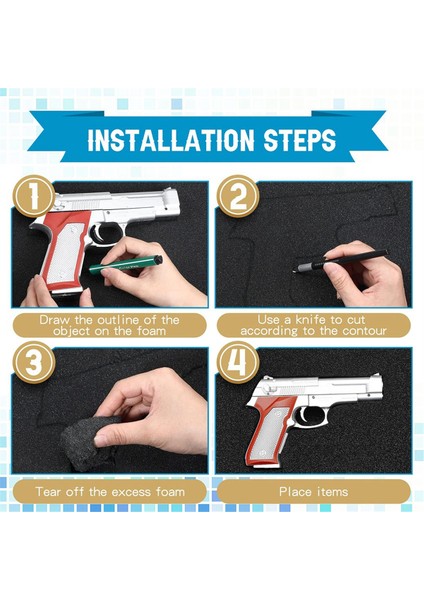 INSTALLATION STEPS

1

Draw the outline of the object on the foam

2

Use a knife to cut according to the contour

3

Tear off the excess foam

4

Place items