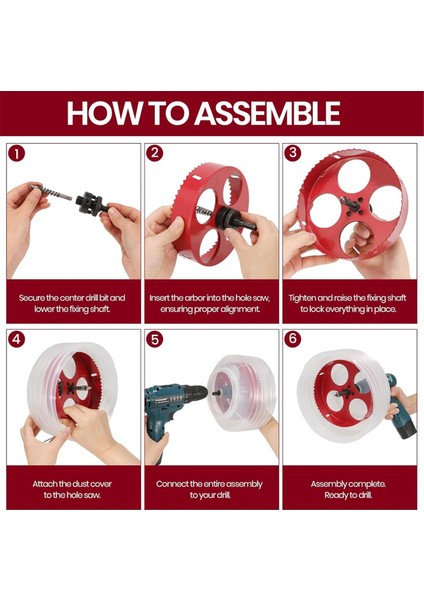 HOW TO ASSEMBLE

1

Secure the center drill bit and lower the fixing shaft.

2

Insert the arbor into the hole saw, ensuring proper alignment.

3

Tighten and raise the fixing shaft to lock everything in place.

4

Attach the dust cover to the hole saw.

5

Connect the entire assembly to your drill.

6

Assembly complete. Ready to drill.