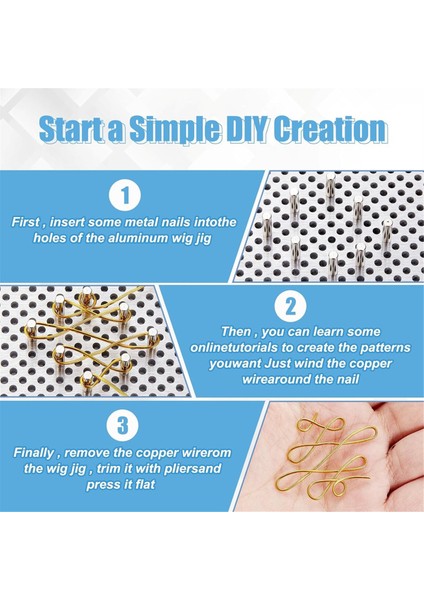 Start a Simple DIY Creation

1

First , insert some metal nails intothe holes of the aluminum wig jig

2

Then , you can learn some onlinetutorials to create the patterns youwant Just wind the copper wirearound the nail

3

Finally , remove the copper wirerom the wig jig , trim it with pliersand press it flat