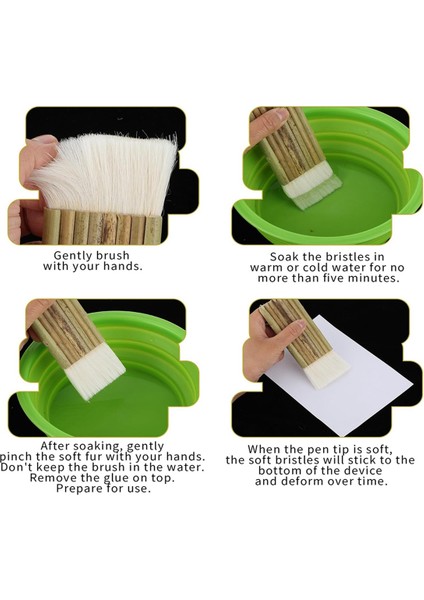 Gently brush with your hands.

Soak the bristles in warm or cold water for no more than five minutes.

After soaking, gently pinch the soft fur with your hands. Don't keep the brush in the water. Remove the glue on top. Prepare for use.

When the pen tip is soft, the soft bristles will stick to the bottom of the device and deform over time.