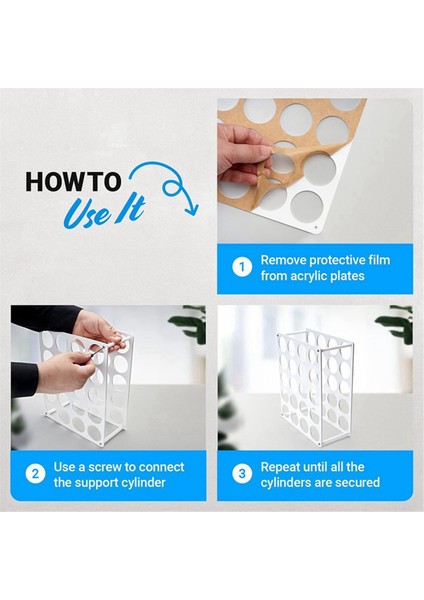 HOWTO
Use It

1 Remove protective film from acrylic plates

2 Use a screw to connect the support cylinder

3 Repeat until all the cylinders are secured