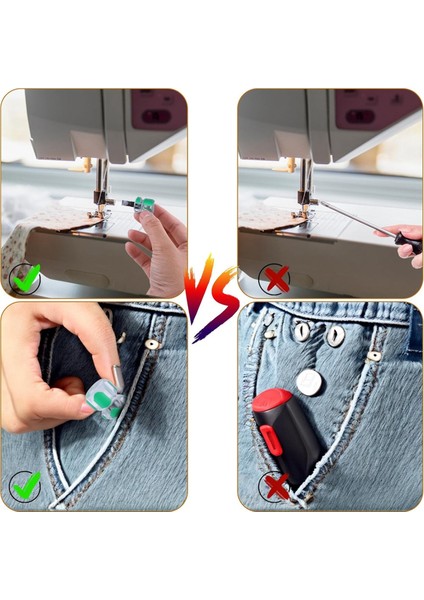 VS