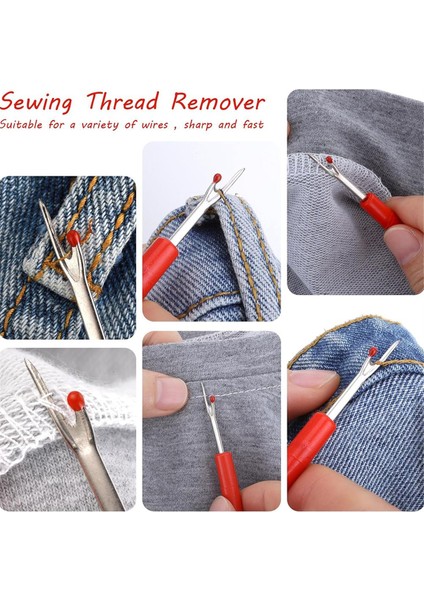 Sewing Thread Remover
Suitable for a variety of wires , sharp and fast