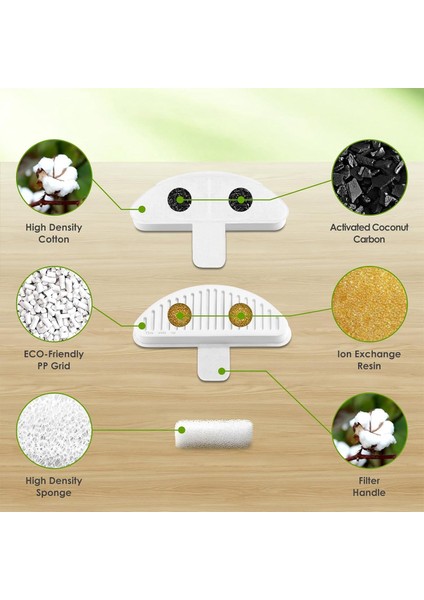 High Density Cotton

Activated Coconut Carbon

ECO-Friendly PP Grid

Ion Exchange Resin

High Density Sponge

Filter Handle