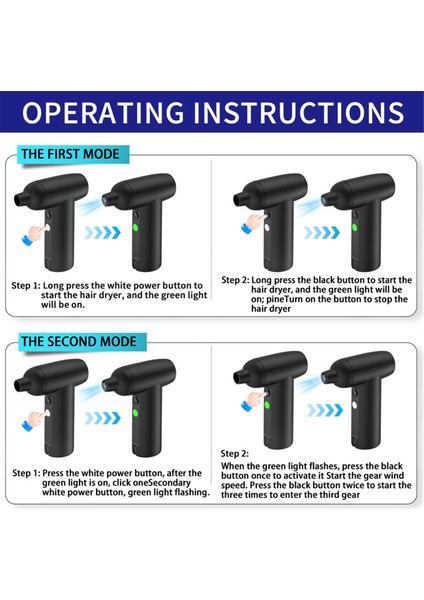 OPERATING INSTRUCTIONS

THE FIRST MODE

Step 1: Long press the white power button to start the hair dryer, and the green light will be on.

Step 2: Long press the black button to start the hair dryer, and the green light will be on; pineTurn on the button to stop the hair dryer

THE SECOND MODE

Step 1: Press the white power button, after the green light is on, click oneSecondary white power button, green light flashing.

Step 2:
When the green light flashes, press the black button once to activate it Start the gear wind speed. Press the black button twice to start the three times to enter the third gear