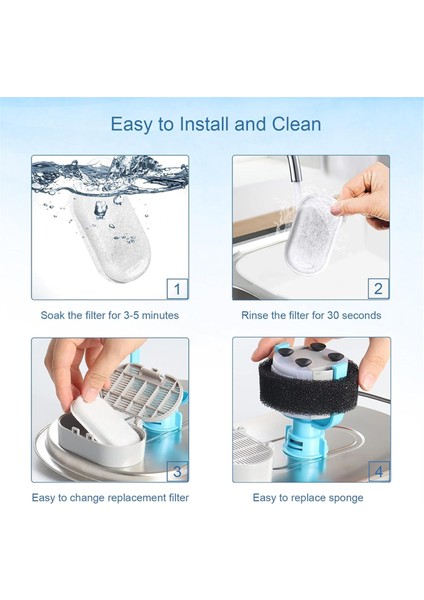 Easy to Install and Clean

1

Soak the filter for 3-5 minutes

2

Rinse the filter for 30 seconds

3

Easy to change replacement filter

4

Easy to replace sponge