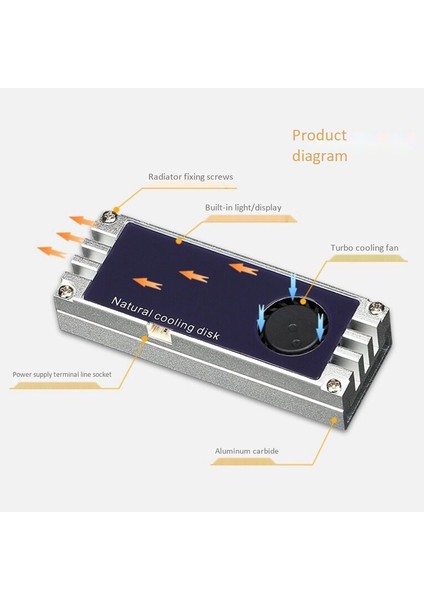 Product diagram

Radiator fixing screws

Built-in light/display

Turbo cooling fan

Natural cooling disk

Power supply terminal line socket

Aluminum carbide