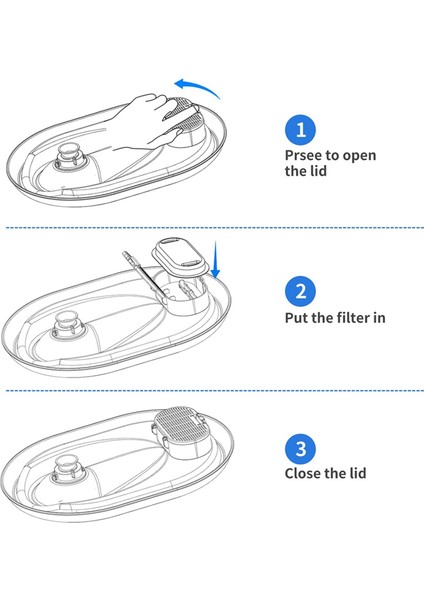 1
Prsee to open the lid

2
Put the filter in

3
Close the lid