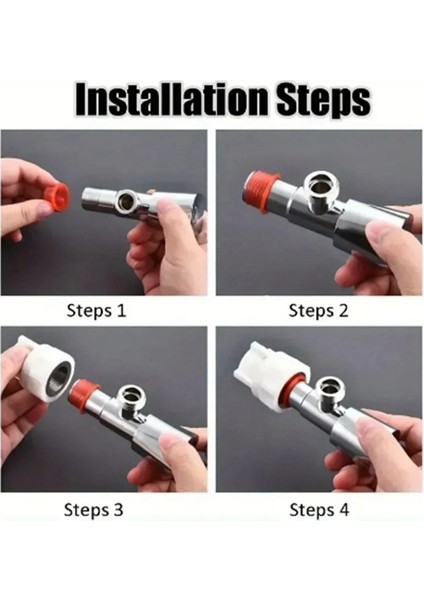 Installation Steps

Steps 1

Steps 2

Steps 3

Steps 4