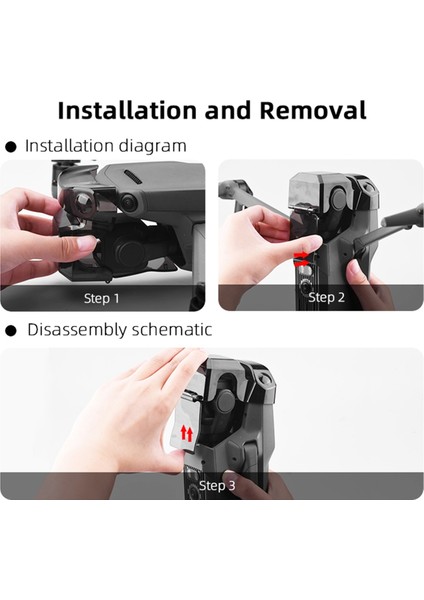 Installation and Removal

● Installation diagram

Step 1

Step 2

● Disassembly schematic

Step 3