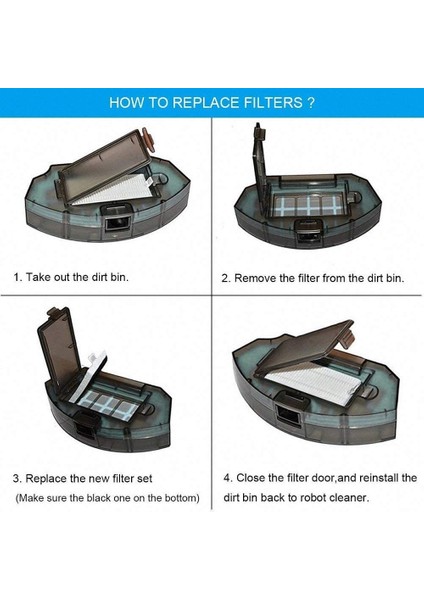 HOW TO REPLACE FILTERS ?

1. Take out the dirt bin.

2. Remove the filter from the dirt bin.

3. Replace the new filter set
(Make sure the black one on the bottom)

4. Close the filter door,and reinstall the dirt bin back to robot cleaner.