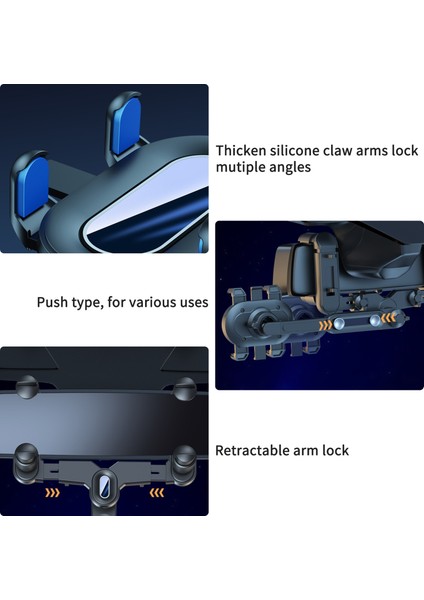 Thicken silicone claw arms lock mutiple angles

Push type, for various uses

Retractable arm lock