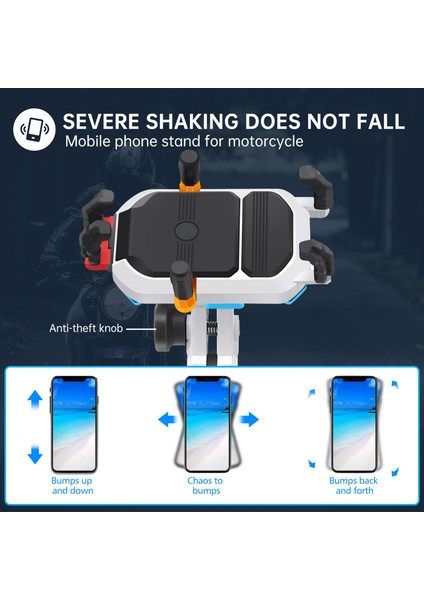 SEVERE SHAKING DOES NOT FALL
Mobile phone stand for motorcycle

Anti-theft knob

Bumps up and down

Chaos to bumps

Bumps back and forth