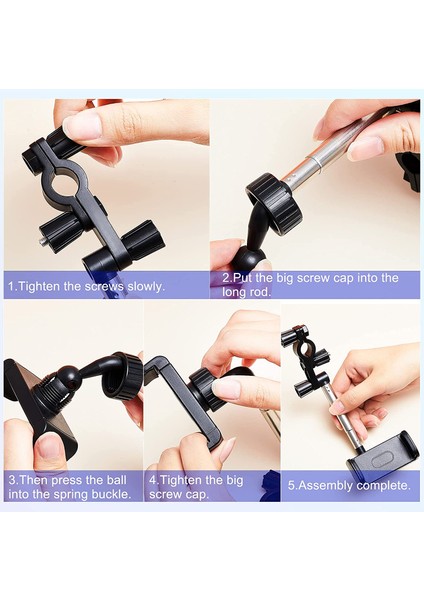 1.Tighten the screws slowly.

2.Put the big screw cap into the long rod.

3.Then press the ball into the spring buckle.

4.Tighten the big screw cap.

5.Assembly complete.