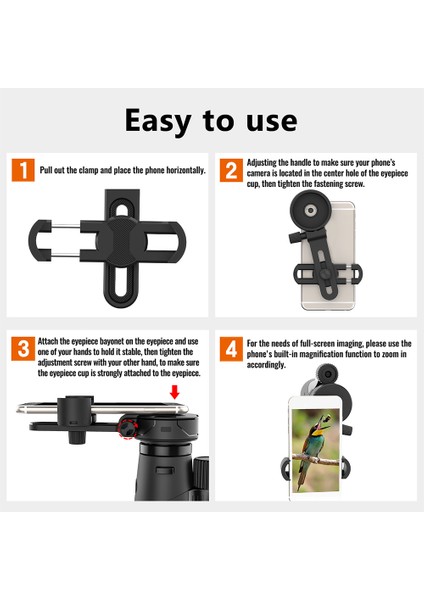 Easy to use

1 Pull out the clamp and place the phone horizontally.

2 Adjusting the handle to make sure your phone's camera is located in the center hole of the eyepiece cup, then tighten the fastening screw.

3 Attach the eyepiece bayonet on the eyepiece and use one of your hands to hold it stable, then tighten the adjustment screw with your other hand, to make sure the eyepiece cup is strongly attached to the eyepiece.

4 For the needs of full-screen imaging, please use the phone's built-in magnification function to zoom in accordingly.