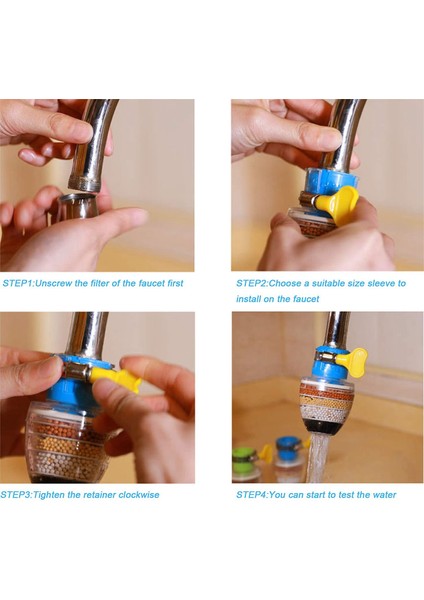 STEP1:Unscrew the filter of the faucet first

STEP2:Choose a suitable size sleeve to install on the faucet

STEP3:Tighten the retainer clockwise

STEP4:You can start to test the water