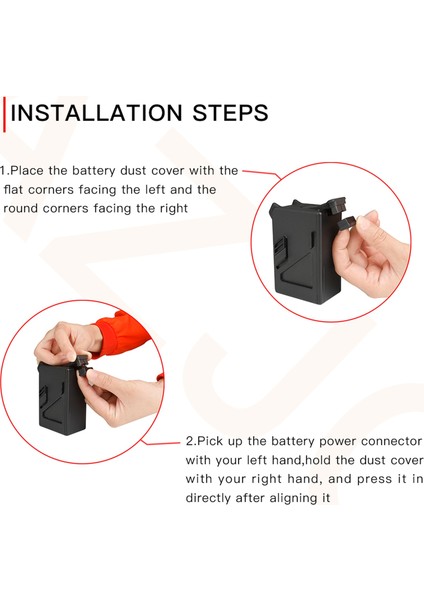 INSTALLATION STEPS

1.Place the battery dust cover with the flat corners facing the left and the round corners facing the right

2.Pick up the battery power connector with your left hand,hold the dust cover with your right hand, and press it in directly after aligning it