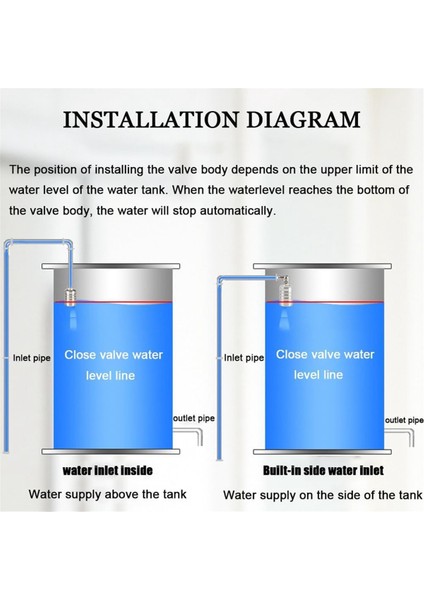 INSTALLATION DIAGRAM

The position of installing the valve body depends on the upper limit of the water level of the water tank. When the waterlevel reaches the bottom of the valve body, the water will stop automatically.

Inlet pipe

Close valve water level line

outlet pipe

water inlet inside

Water supply above the tank

Inlet pipe

Close valve water level line

outlet pipe

Built-in side water inlet

Water supply on the side of the tank