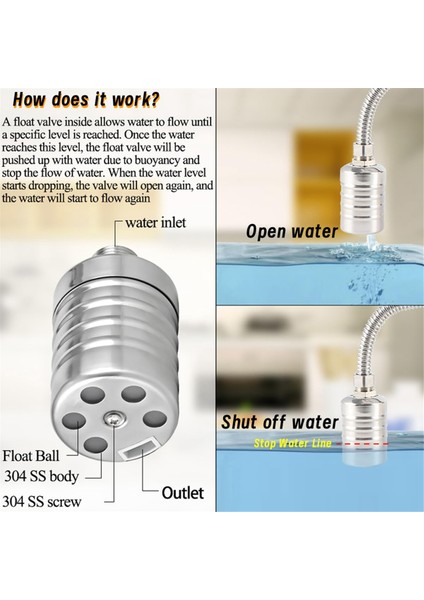 How does it work?

A float valve inside allows water to flow until a specific level is reached. Once the water reaches this level, the float valve will be pushed up with water due to buoyancy and stop the flow of water. When the water level starts dropping, the valve will open again, and the water will start to flow again

water inlet

Float Ball

304 SS body

304 SS screw

Outlet

Open water

Shut off water

Stop Water Line