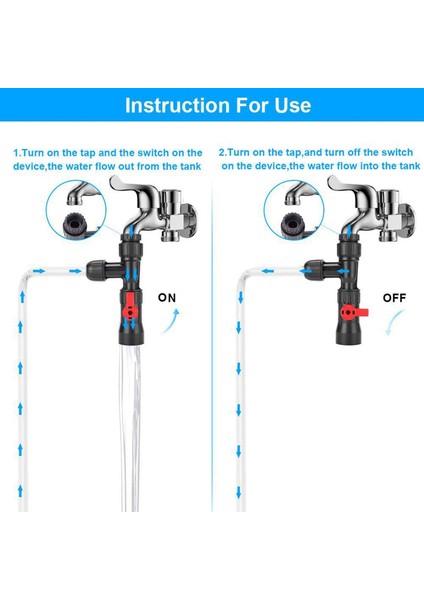 Instruction For Use

1.Turn on the tap and the switch on the device,the water flow out from the tank

ON

2.Turn on the tap,and turn off the switch on the device,the water flow into the tank

OFF