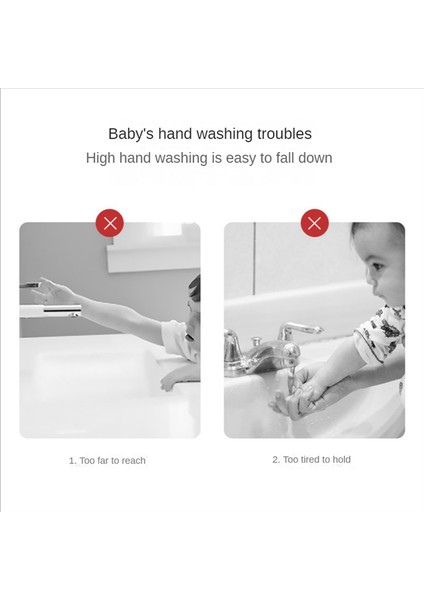 Baby's hand washing troubles
High hand washing is easy to fall down

1. Too far to reach

2. Too tired to hold