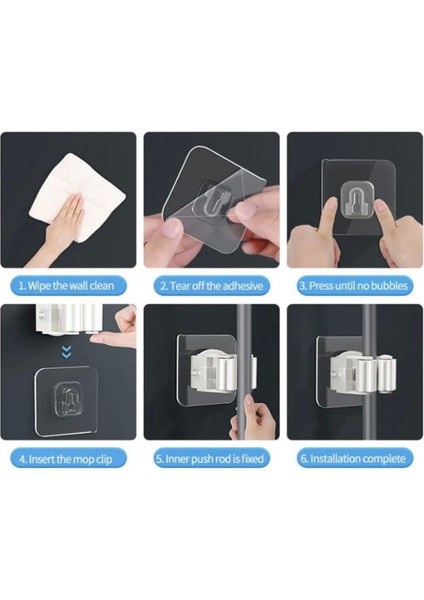 1. Wipe the wall clean

2. Tear off the adhesive

3. Press until no bubbles

4. Insert the mop clip

5. Inner push rod is fixed

6. Installation complete