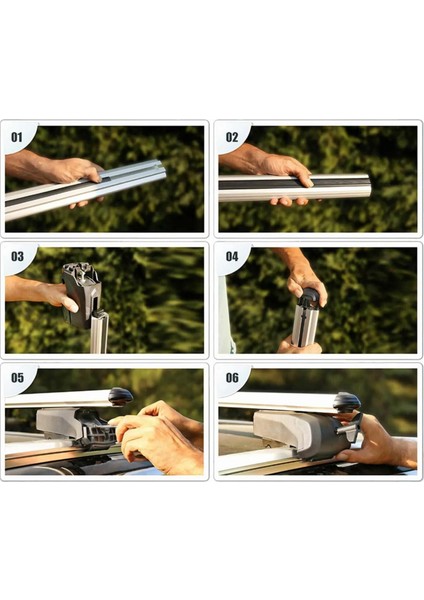 01

02

03

04

05

06