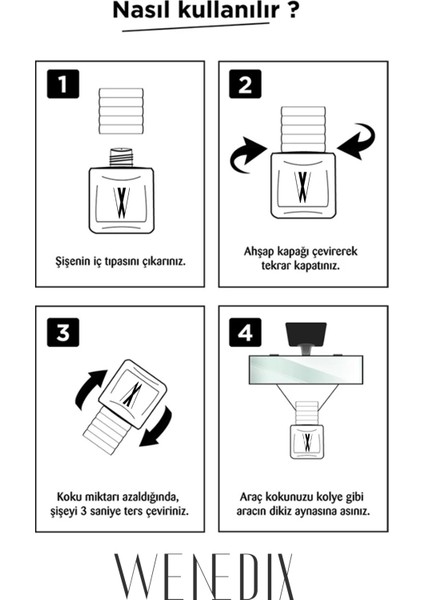 Nasıl kullanılır ?

1

Şişenin iç tıpasını çıkarınız.

2

Ahşap kapağı çevirerek tekrar kapatınız.

3

Koku miktarı azaldığında, şişeyi 3 saniye ters çeviriniz.

4

Araç kokunuzu kolye gibi aracın dikiz aynasına asınız.

WENEDIX