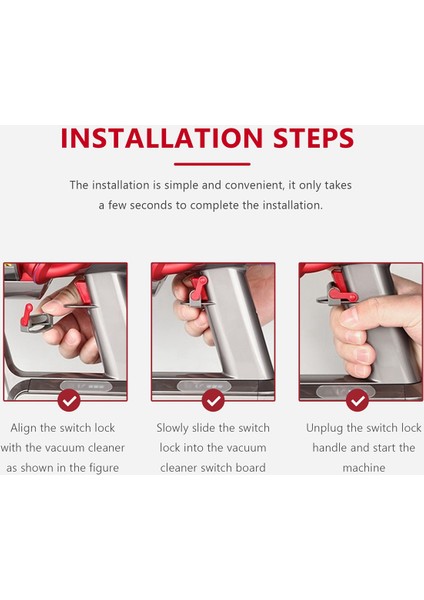 INSTALLATION STEPS

The installation is simple and convenient, it only takes a few seconds to complete the installation.

Align the switch lock with the vacuum cleaner as shown in the figure

Slowly slide the switch lock into the vacuum cleaner switch board

Unplug the switch lock handle and start the machine