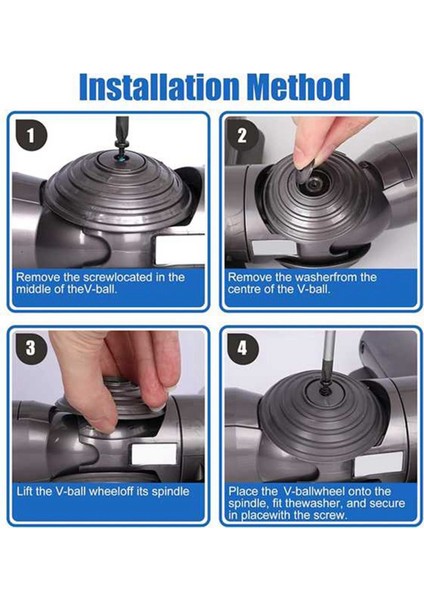 Installation Method

1

Remove the screwlocated in the middle of theV-ball.

2

Remove the washerfrom the centre of the V-ball.

3

Lift the V-ball wheeloff its spindle

4

Place the V-ballwheel onto the spindle, fit thewasher, and secure in placewith the screw.