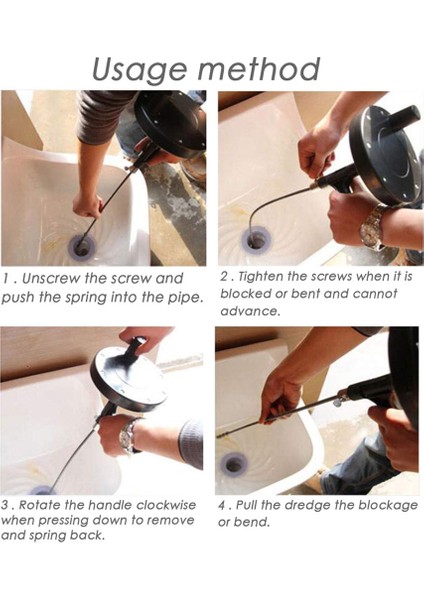 Usage method

1 . Unscrew the screw and push the spring into the pipe.

2 . Tighten the screws when it is blocked or bent and cannot advance.

3 . Rotate the handle clockwise when pressing down to remove and spring back.

4 . Pull the dredge the blockage or bend.