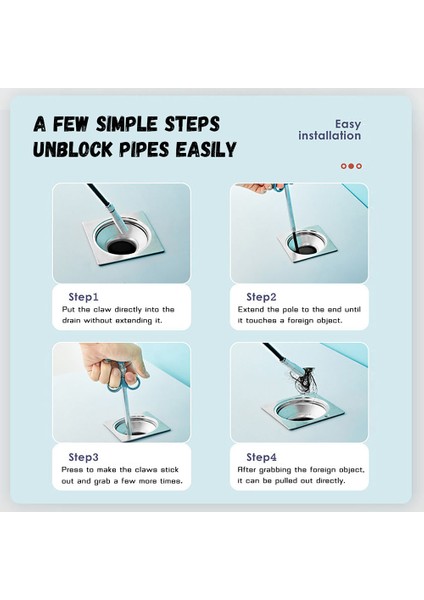 A FEW SIMPLE STEPS UNBLOCK PIPES EASILY

Easy installation

Step1
Put the claw directly into the drain without extending it.

Step2
Extend the pole to the end until it touches a foreign object.

Step3
Press to make the claws stick out and grab a few more times.

Step4
After grabbing the foreign object, it can be pulled out directly.