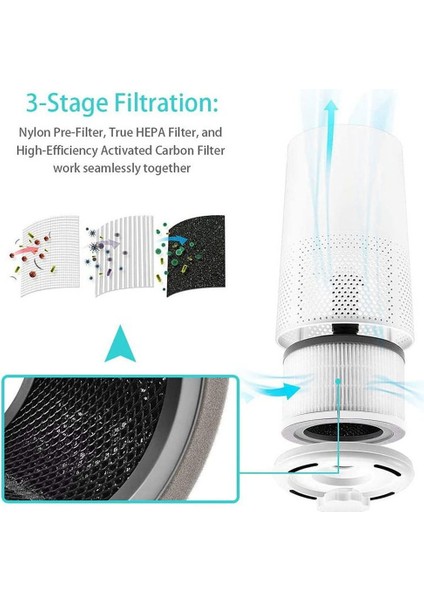 3-Stage Filtration:

Nylon Pre-Filter, True HEPA Filter, and High-Efficiency Activated Carbon Filter work seamlessly together