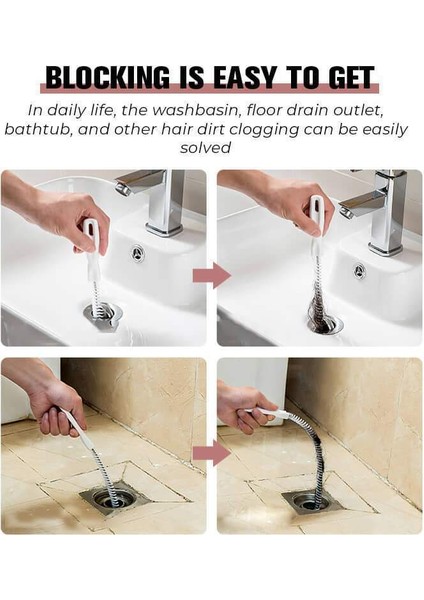 BLOCKING IS EASY TO GET

In daily life, the washbasin, floor drain outlet, bathtub, and other hair dirt clogging can be easily solved