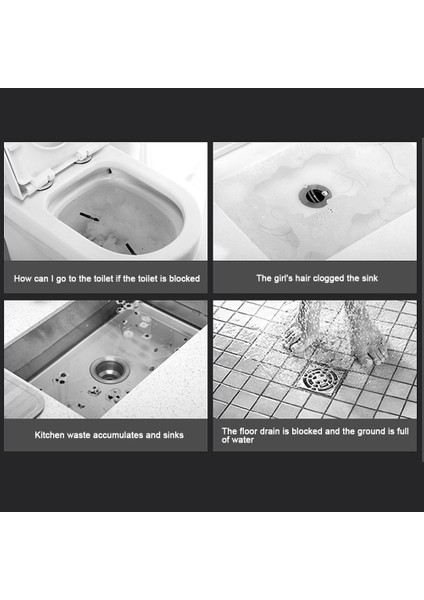 How can I go to the toilet if the toilet is blocked

The girl's hair clogged the sink

Kitchen waste accumulates and sinks

The floor drain is blocked and the ground is full of water